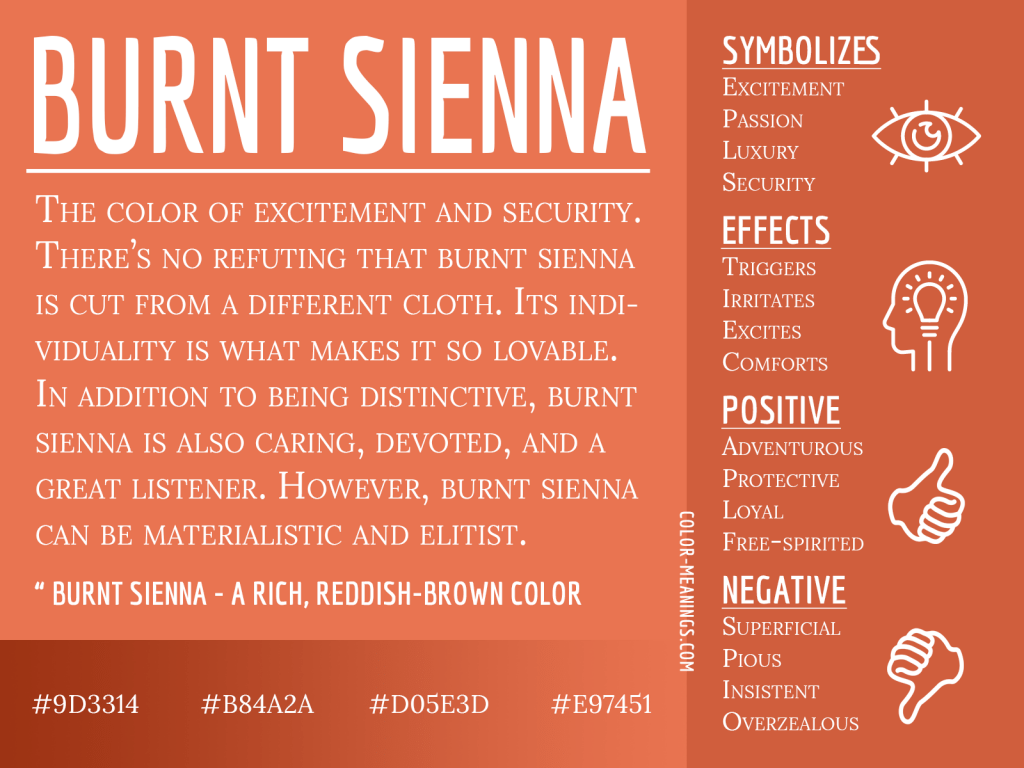 BURNT SIENNA

The color of excitement and security. There's no refuting that burnt sienna is cut from a different cloth. Its individuality is what makes it so lovable. In addition to being distinctive, burnt sienna is also caring, devoted, and a great listener. However, burnt sienna can be materialistic and elitist.

" BURNT SIENNA - A RICH, REDDISH-BROWN COLOR

#9D3314 #B84A2A #D05E3D #E97451

COLOR-MEANINGS.COM

SYMBOLIZES
Excitement
Passion
Luxury
Security

EFFECTS
Triggers
Irritates
Excites
Comforts

POSITIVE
Adventurous
Protective
Loyal
Free-spirited

NEGATIVE
Superficial
Pious
Insistent
Overzealous